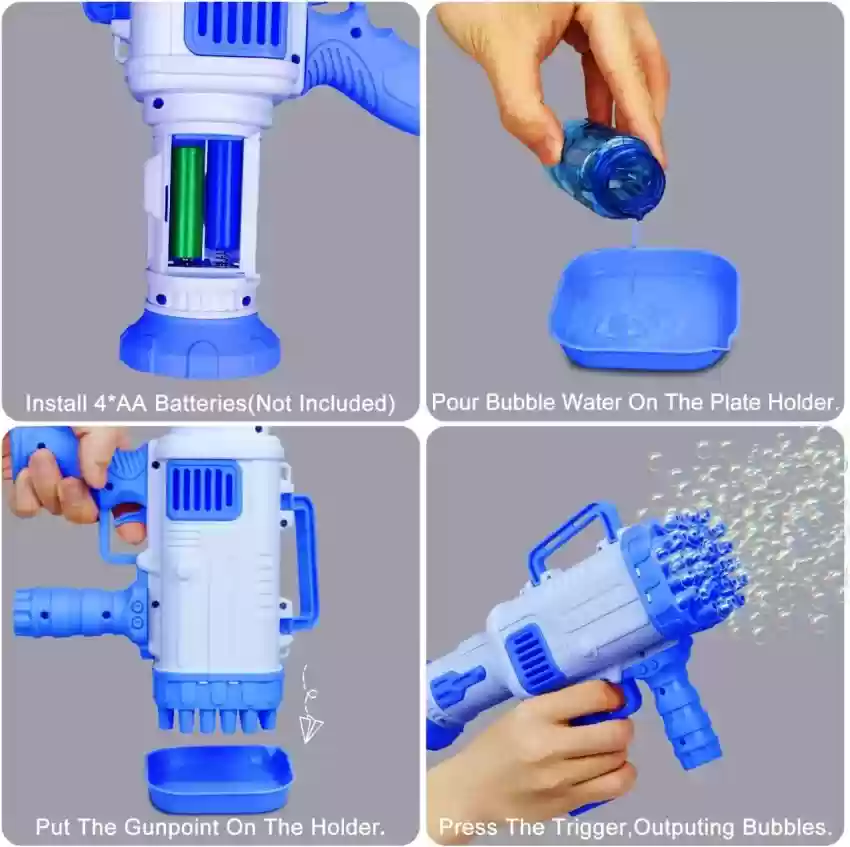 Install 4*AA Batteries(Not Included)

Pour Bubble Water On The Plate Holder.

Put The Gunpoint On The Holder.

Press The Trigger,Outputing Bubbles.